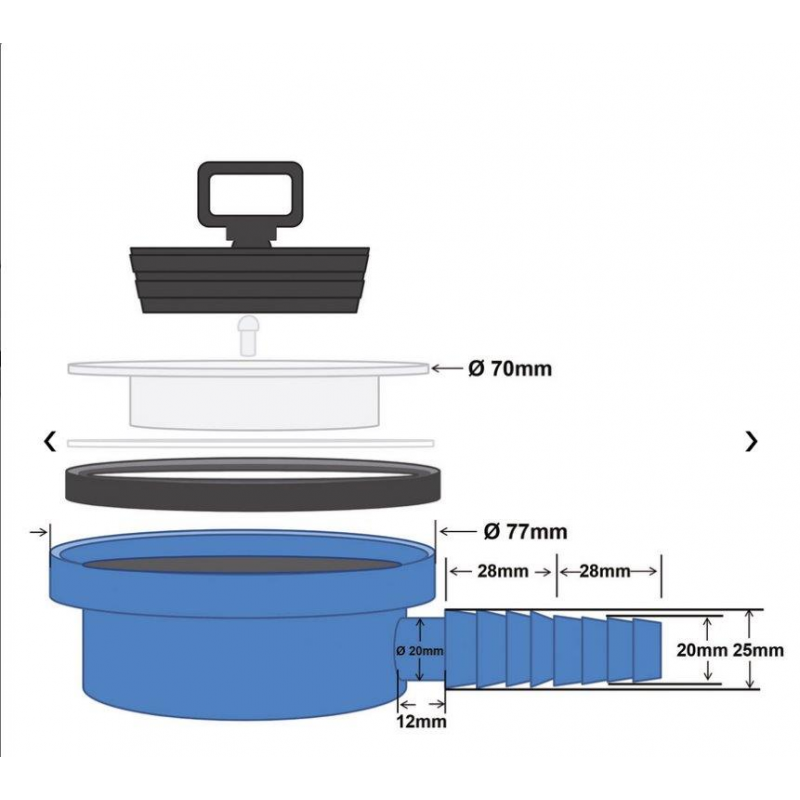 Ø 70mm

‹

›

Ø 77mm

28mm

28mm

Ø 20mm

20mm 25mm

12mm