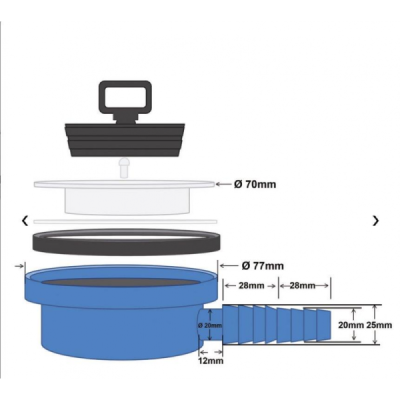 Ø 70mm

‹

›

Ø 77mm

28mm

28mm

Ø 20mm

20mm

25mm

12mm